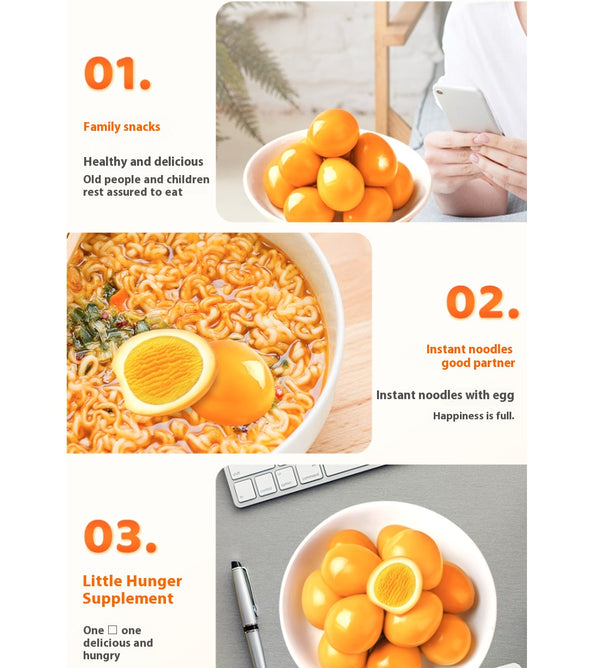 01.

Family snacks

Healthy and delicious

Old people and children rest assured to eat

02.

Instant noodles good partner

Instant noodles with egg

Happiness is full.

03.

Little Hunger Supplement

One □ one delicious and hungry