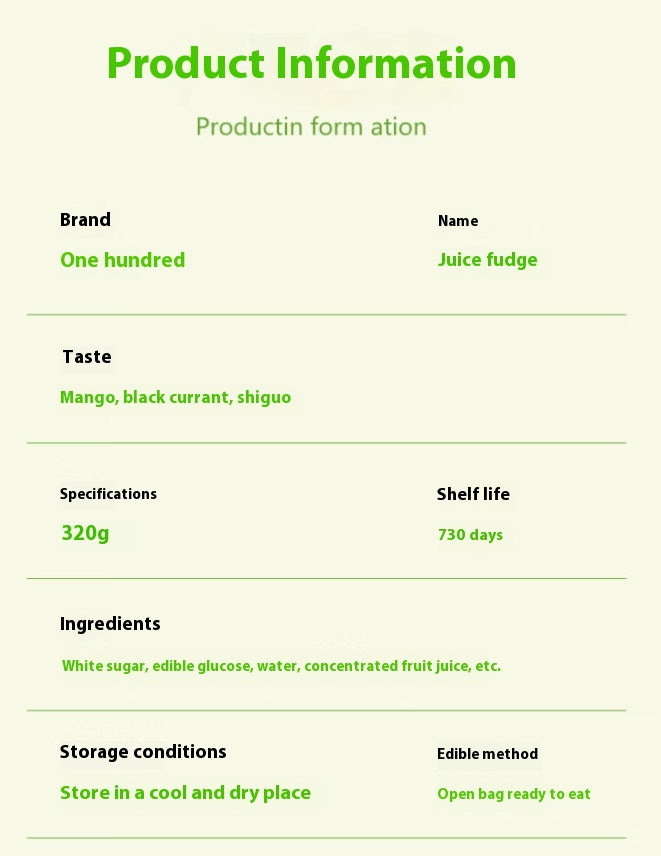 Product Information

Productin form ation

Brand
One hundred

Name
Juice fudge

Taste
Mango, black currant, shiguo

Specifications
320g

Shelf life
730 days

Ingredients
White sugar, edible glucose, water, concentrated fruit juice, etc.

Storage conditions
Store in a cool and dry place

Edible method
Open bag ready to eat