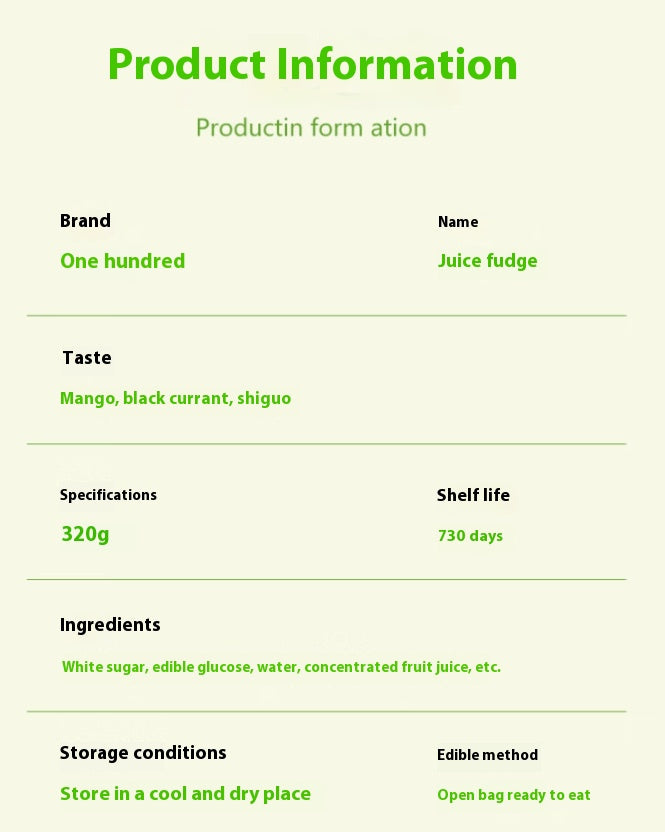 Product Information

Productin form ation

Brand

One hundred

Name

Juice fudge

Taste

Mango, black currant, shiguo

Specifications

320g

Shelf life

730 days

Ingredients

White sugar, edible glucose, water, concentrated fruit juice, etc.

Storage conditions

Store in a cool and dry place

Edible method

Open bag ready to eat